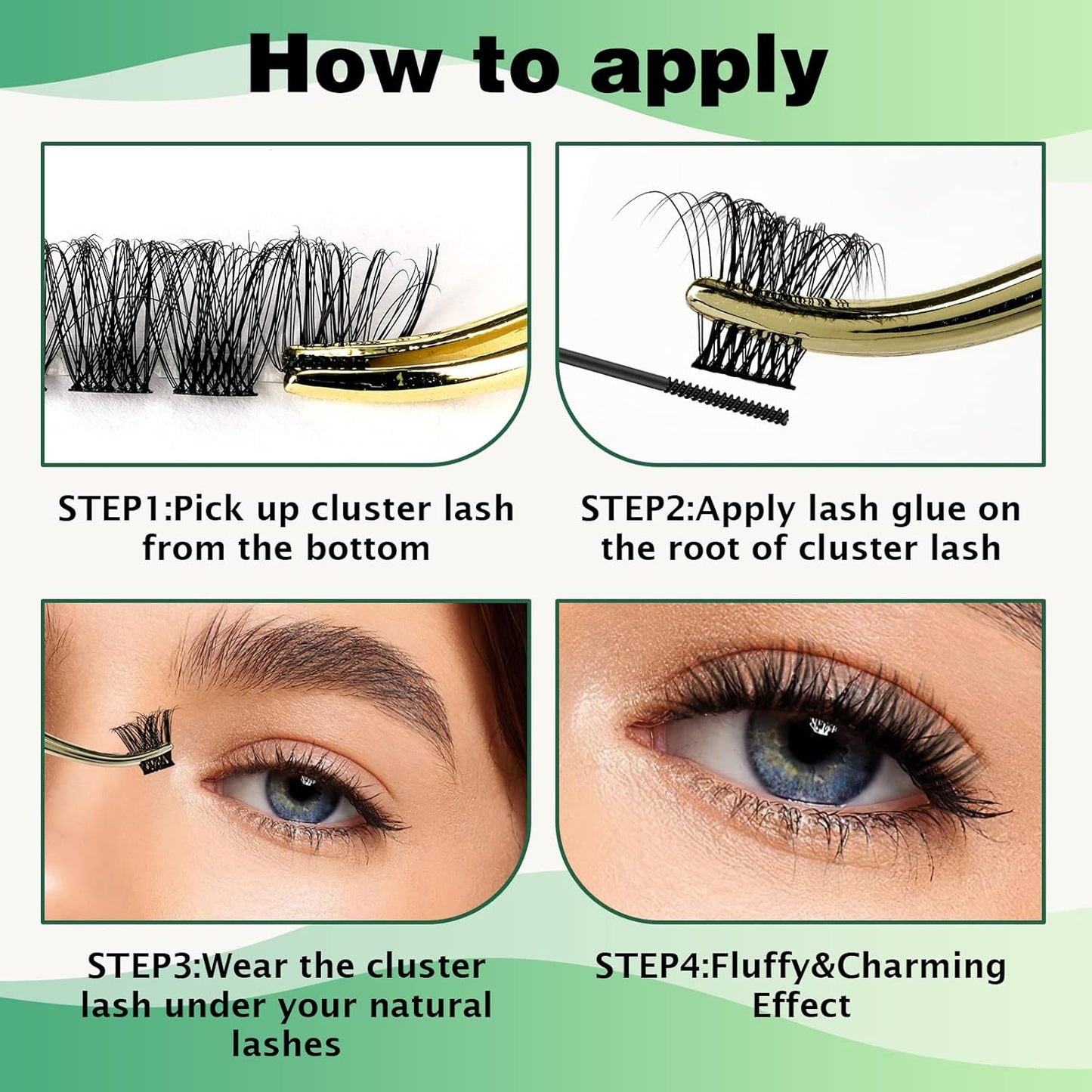 How to apply

STEP1:Pick up cluster lash from the bottom

STEP2:Apply lash glue on the root of cluster lash

STEP3:Wear the cluster lash under your natural lashes

STEP4:Fluffy&Charming Effect