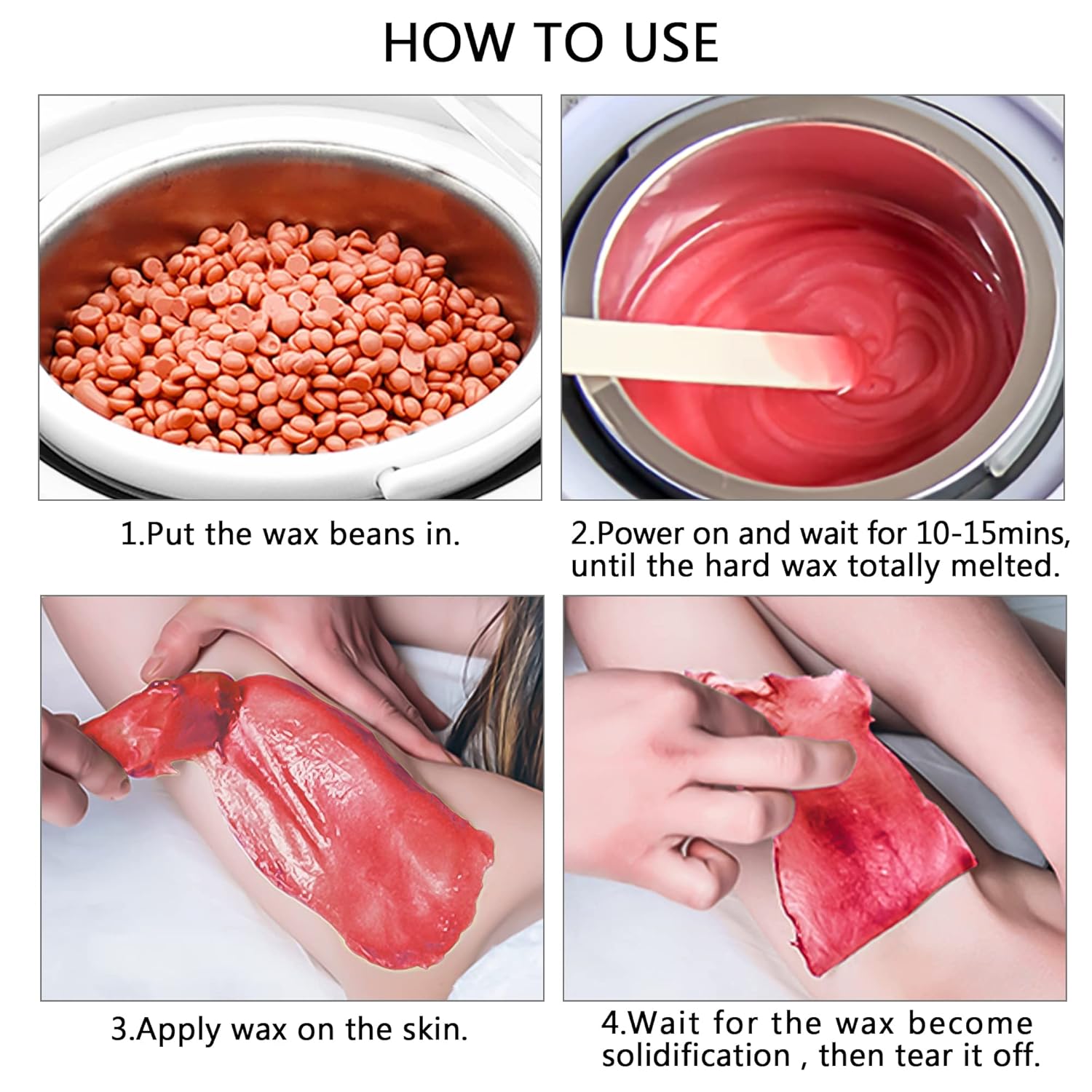 HOW TO USE

1.Put the wax beans in.

2.Power on and wait for 10-15mins, until the hard wax totally melted.

3.Apply wax on the skin.

4.Wait for the wax become solidification , then tear it off.