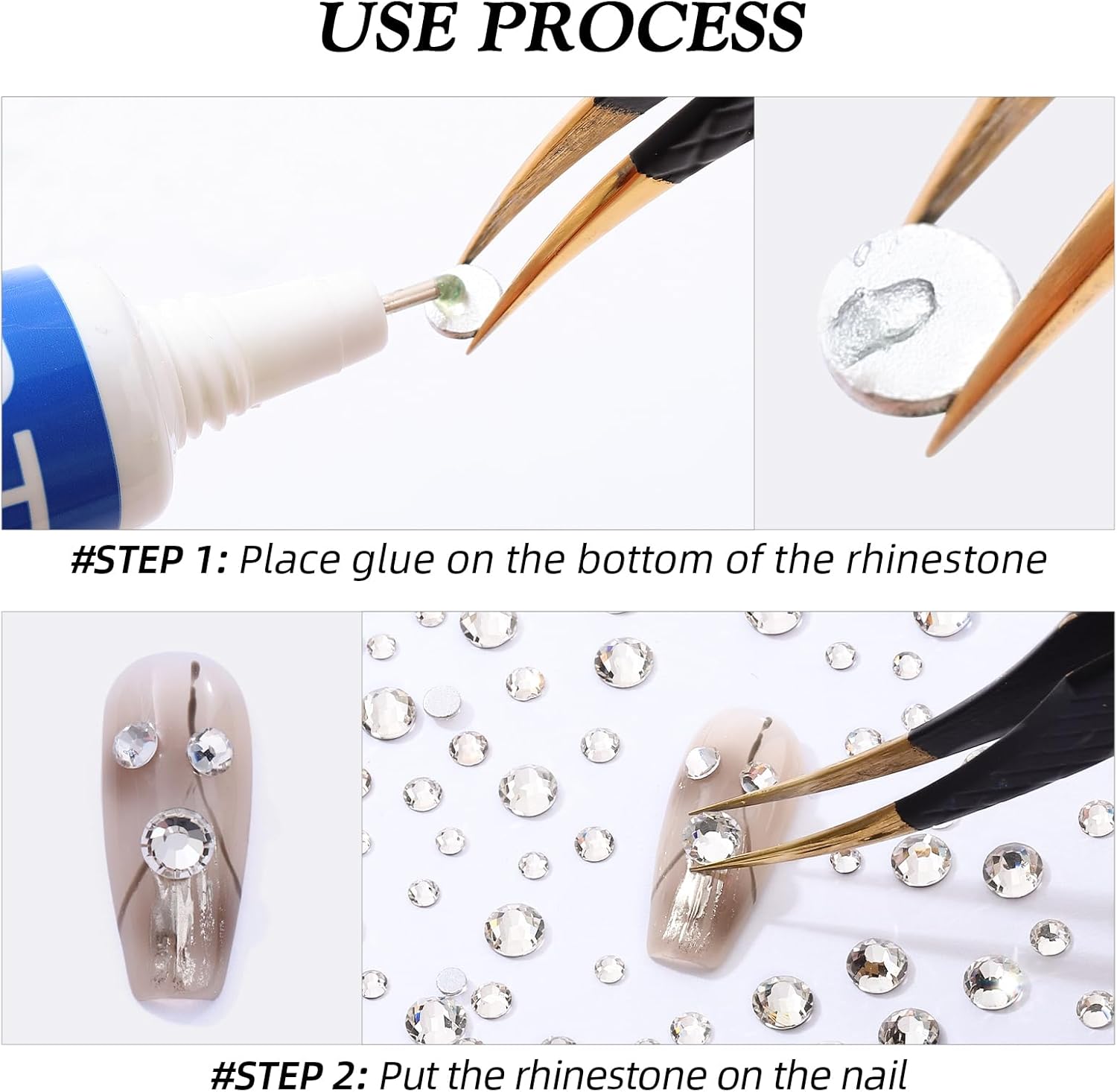 USE PROCESS

#STEP 1: Place glue on the bottom of the rhinestone

#STEP 2: Put the rhinestone on the nail