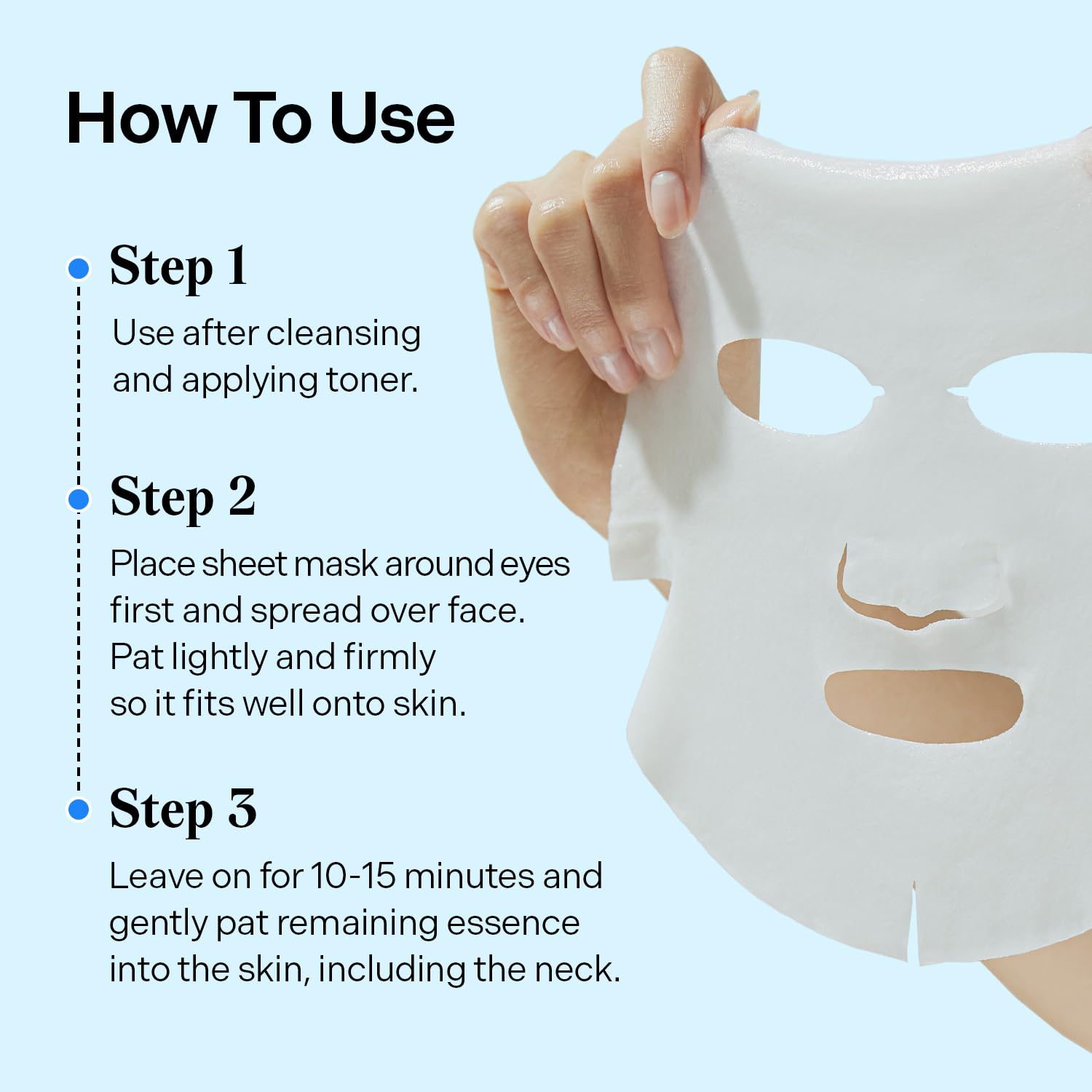 How To Use

Step 1

Use after cleansing and applying toner.

Step 2

Place sheet mask around eyes first and spread over face. Pat lightly and firmly so it fits well onto skin.

Step 3

Leave on for 10-15 minutes and gently pat remaining essence into the skin, including the neck.